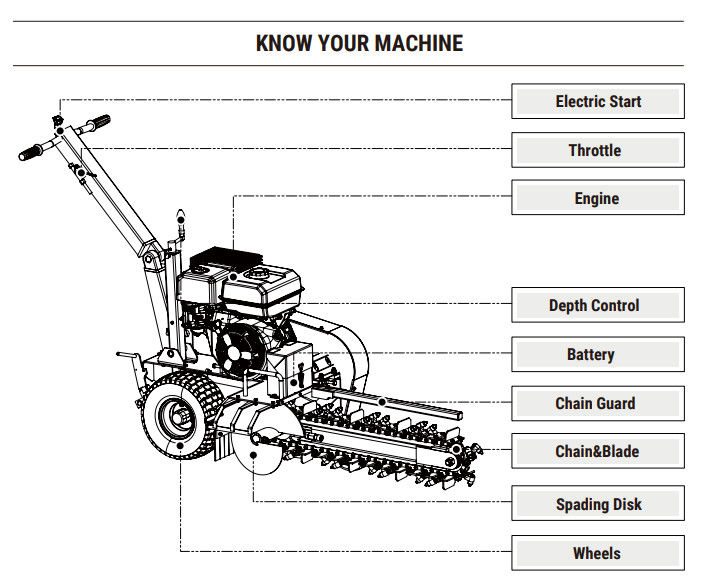 KNOW YOUR MACHINE

Electric Start

Throttle

Engine

Depth Control

Battery

Chain Guard

Chain&Blade

Spading Disk

Wheels